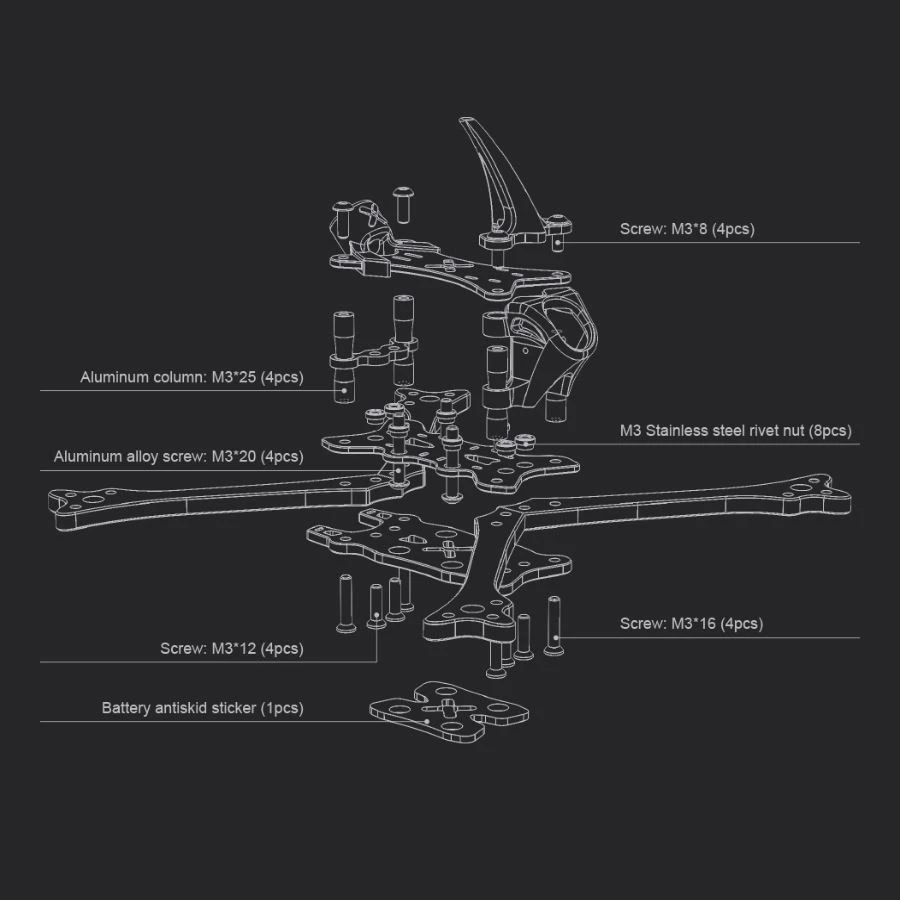 Screw: M3*8 (4pcs)

Aluminum column: M3*25 (4pcs)

M3 Stainless steel rivet nut (8pcs)

Aluminum alloy screw: M3*20 (4pcs)

Screw: M3*16 (4pcs)

Screw: M3*12 (4pcs)

Battery antiskid sticker (1pcs)